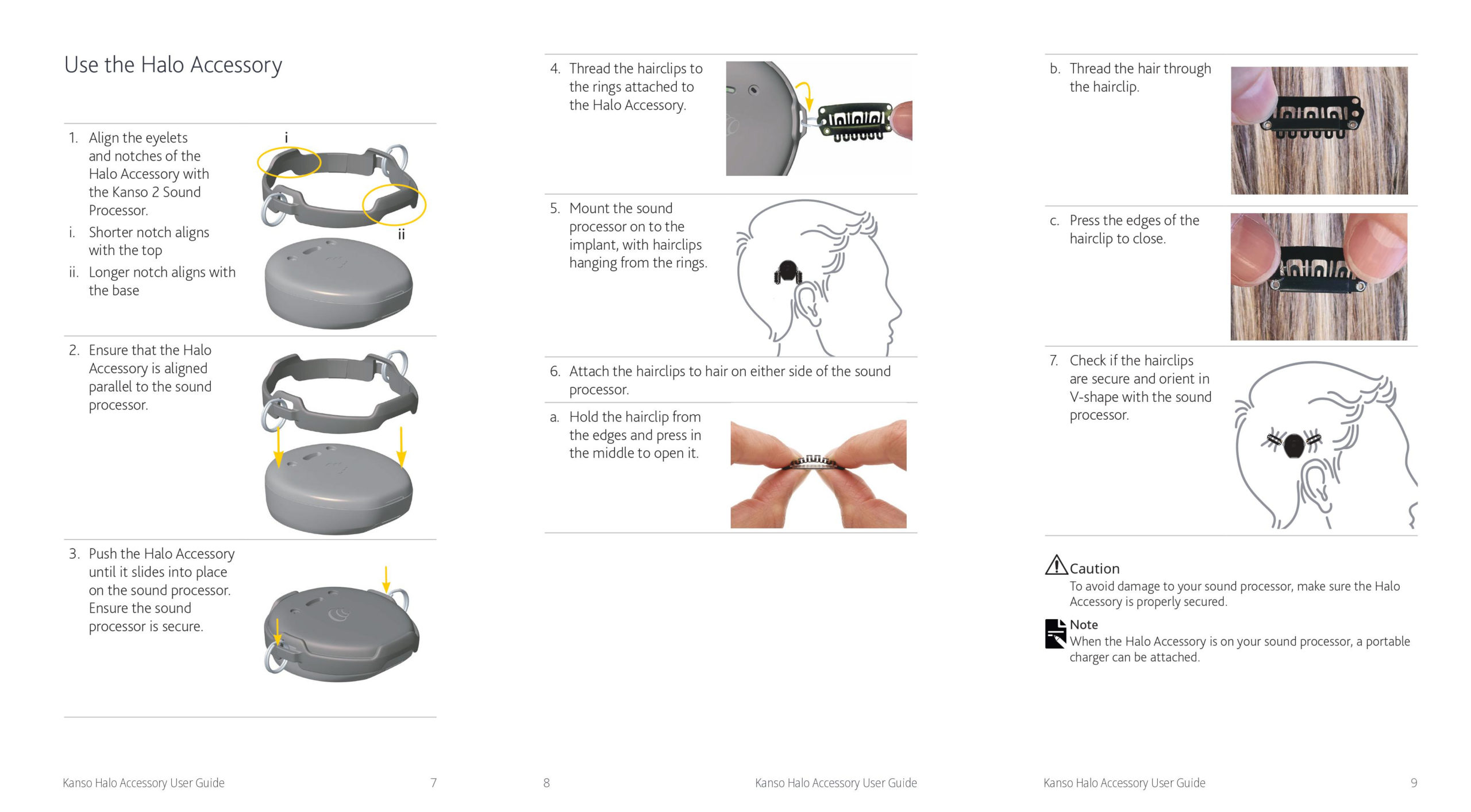 Use the Halo Accessory

1. Align the eyelets and notches of the Halo Accessory with the Kanso 2 Sound Processor.
i. Shorter notch aligns with the top
ii. Longer notch aligns with the base

i

ii

2. Ensure that the Halo Accessory is aligned parallel to the sound processor.

3. Push the Halo Accessory until it slides into place on the sound processor. Ensure the sound processor is secure.

Kanso Halo Accessory User Guide 7

4. Thread the hairclips to the rings attached to the Halo Accessory.

5. Mount the sound processor on to the implant, with hairclips hanging from the rings.

6. Attach the hairclips to hair on either side of the sound processor.

a. Hold the hairclip from the edges and press in the middle to open it.

8 Kanso Halo Accessory User Guide

b. Thread the hair through the hairclip.

c. Press the edges of the hairclip to close.

7. Check if the hairclips are secure and orient in V-shape with the sound processor.

Caution
To avoid damage to your sound processor, make sure the Halo Accessory is properly secured.

Note
When the Halo Accessory is on your sound processor, a portable charger can be attached.

Kanso Halo Accessory User Guide 9